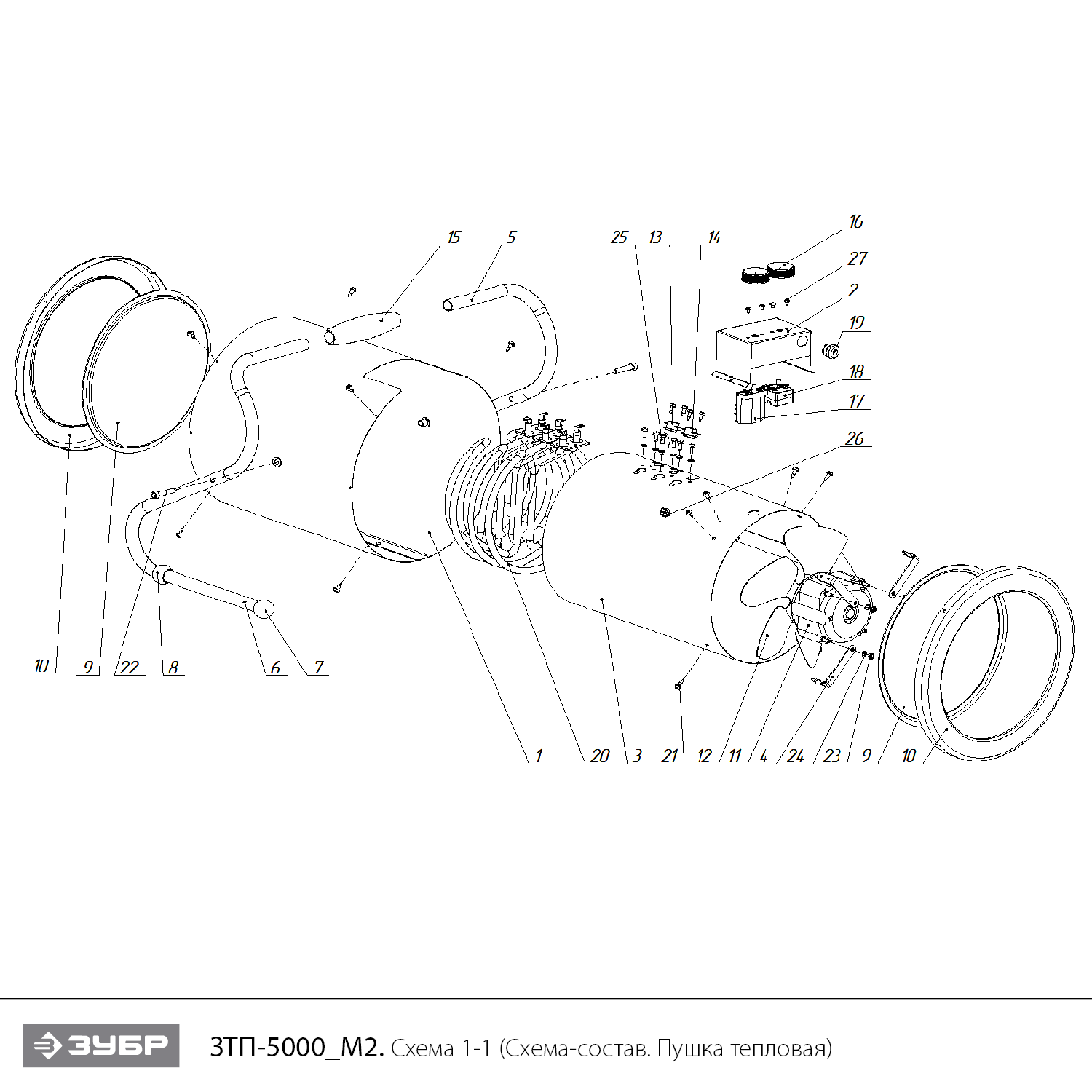 15
5
25
13
14
16
27
2
19
18
17
26
10
9
22
8
6
7
1
20
3
21
12
11
4
24
23
9
10

ЗУБР

ЗТП-5000_М2. Схема 1-1 (Схема-состав. Пушка тепловая)