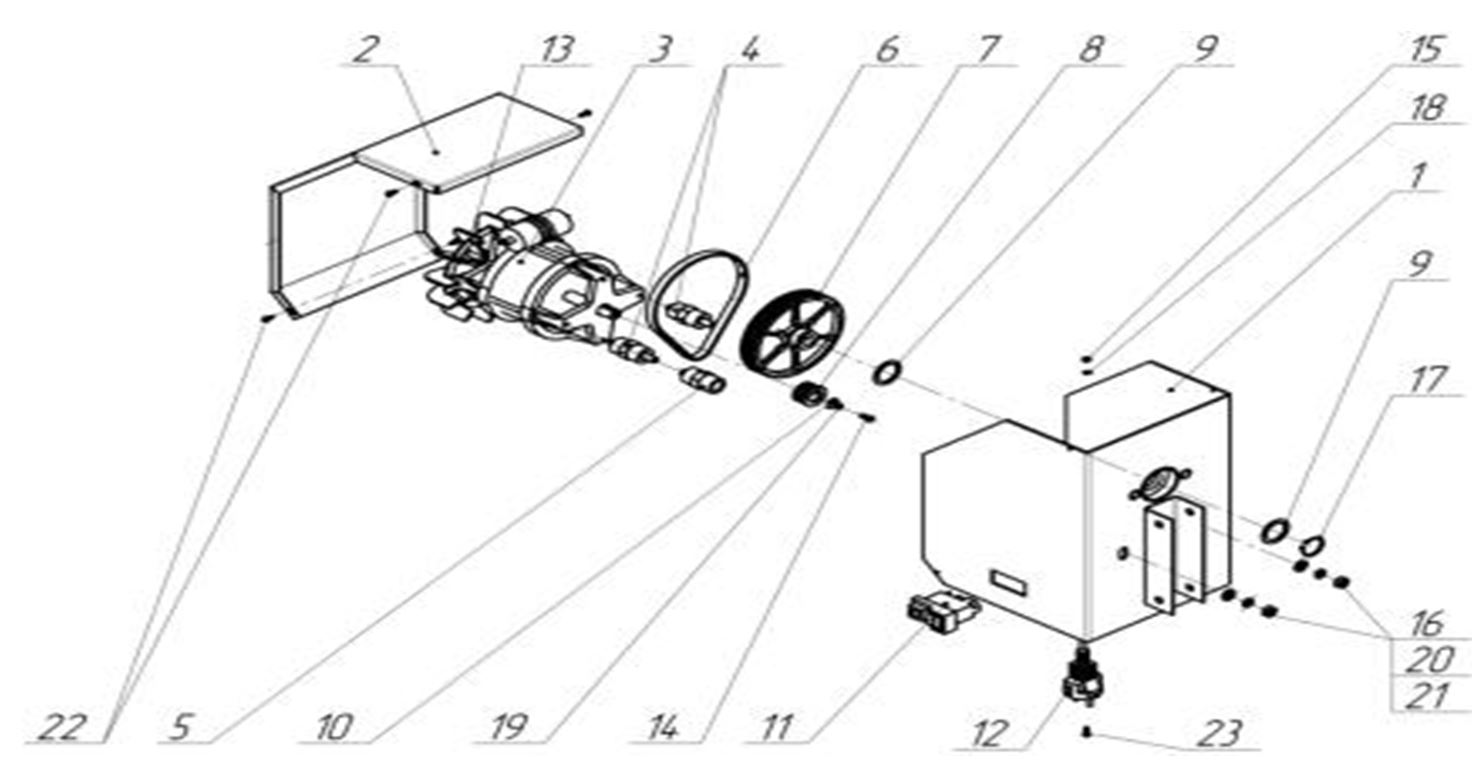 2
13
3
4
6
7
8
9
15
18
1
9
17
16
20
21
22
5
10
19
14
11
12
23