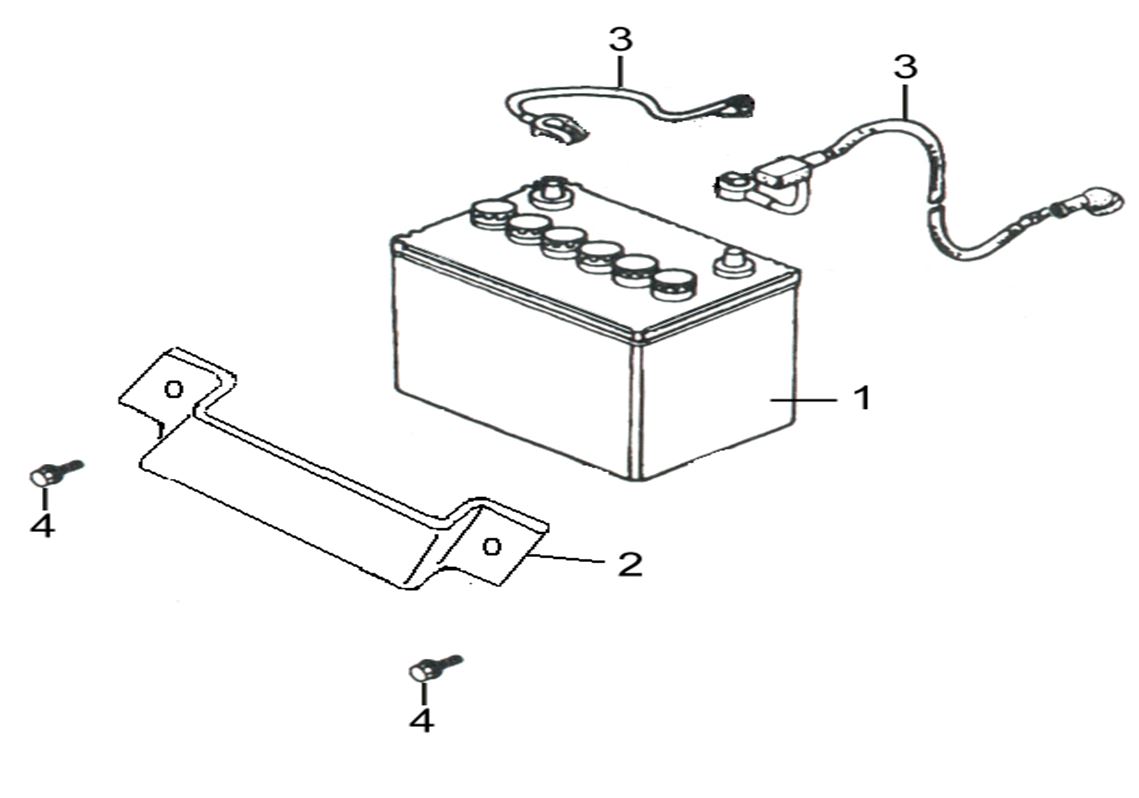 3
3
1
4
2
4