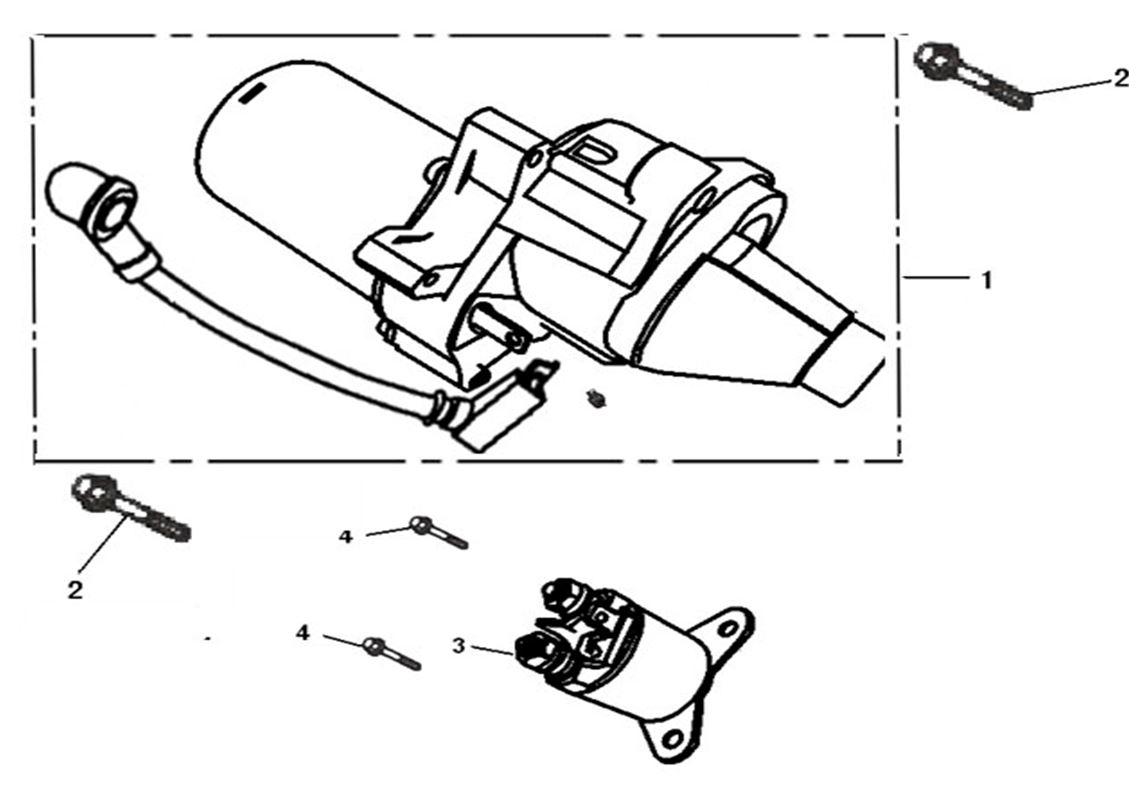 2
1
2
4
4
3