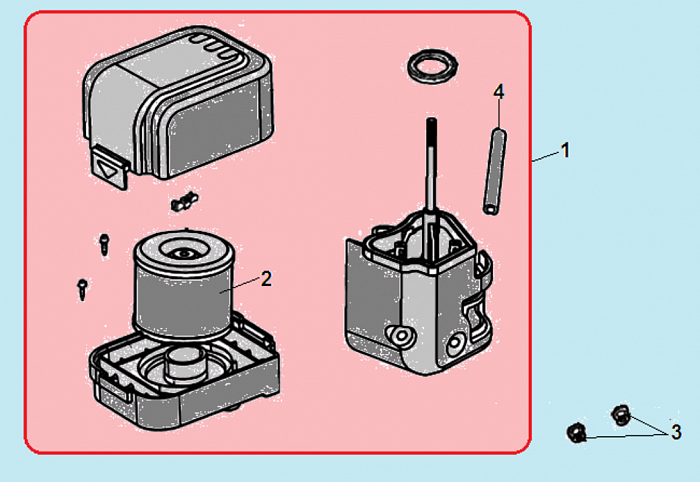 4
1
2
3