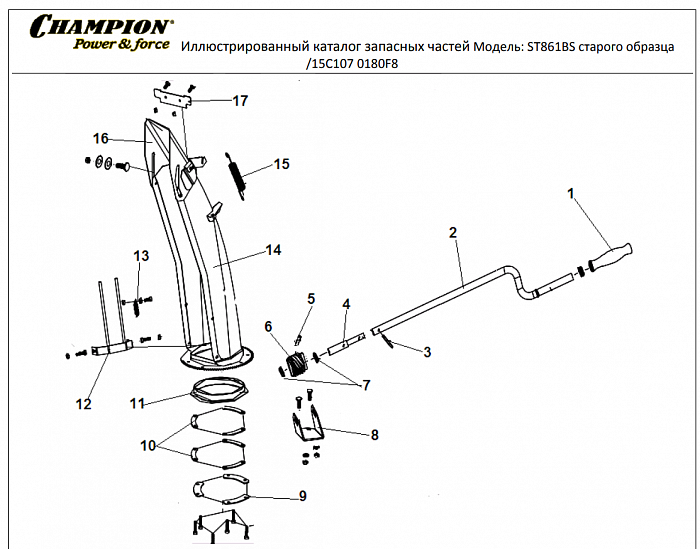 CHAMPION®
Power & force

Иллюстрированный каталог запасных частей Модель: ST861BS старого образца /15C107 0180F8

17
16
15
1
2
14
13
5
4
6
3
7
12
11
8
10
9